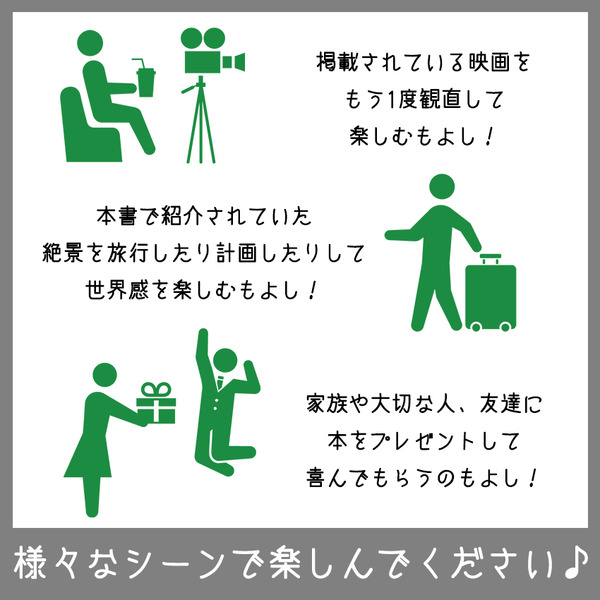 掲載されている映画を
もう1度観直して
楽しむもよし！

本書で紹介されていた
絶景を旅行したり計画したりして
世界感を楽しむもよし！

家族や大切な人、友達に
本をプレゼントして
喜んでもらうのもよし！

様々なシーンで楽しんでください♪